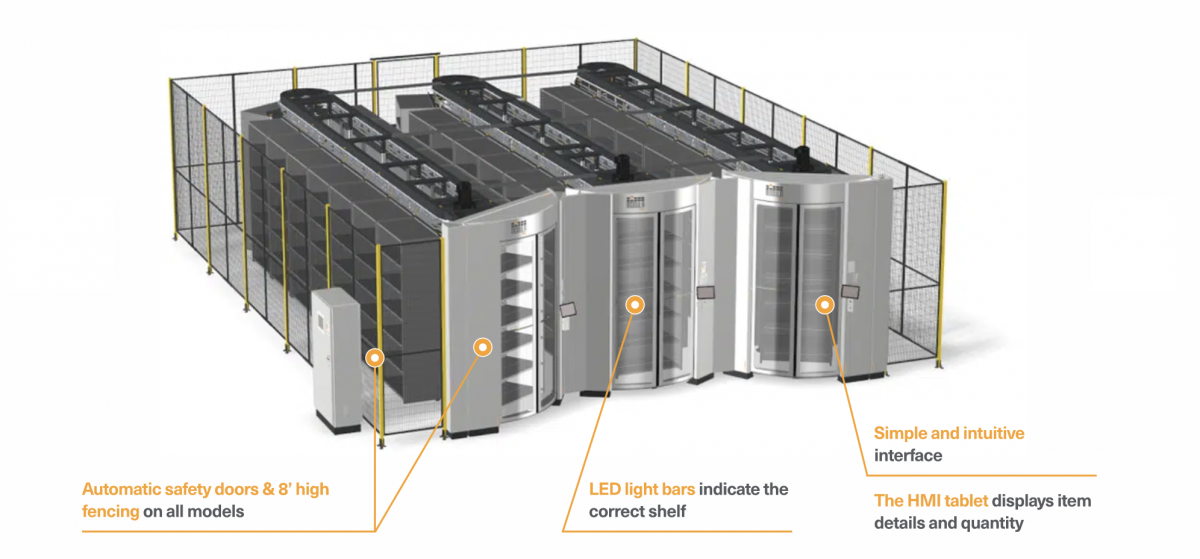 Automatic safety doors & 8' high fencing on all models

LED light bars indicate the correct shelf

Simple and intuitive interface

The HMI tablet displays item details and quantity